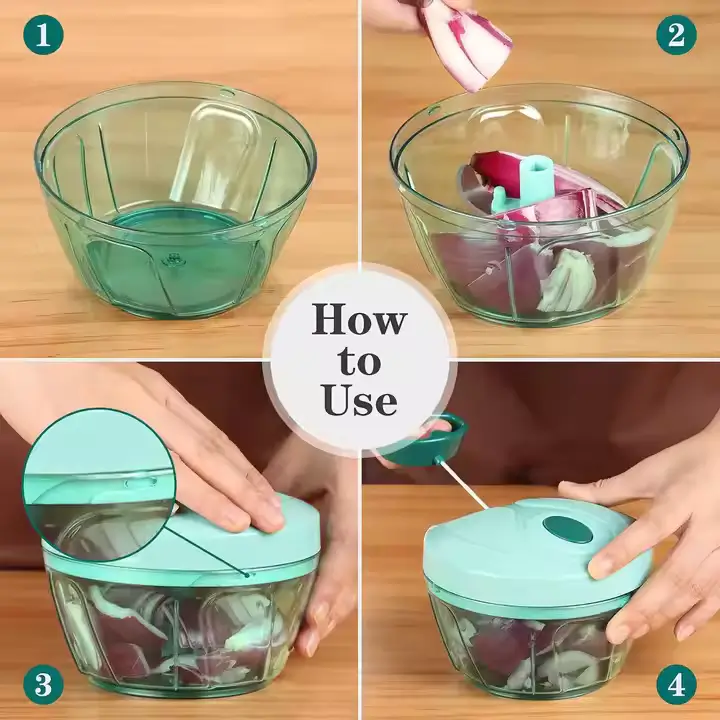 1

2

How to Use

3

4